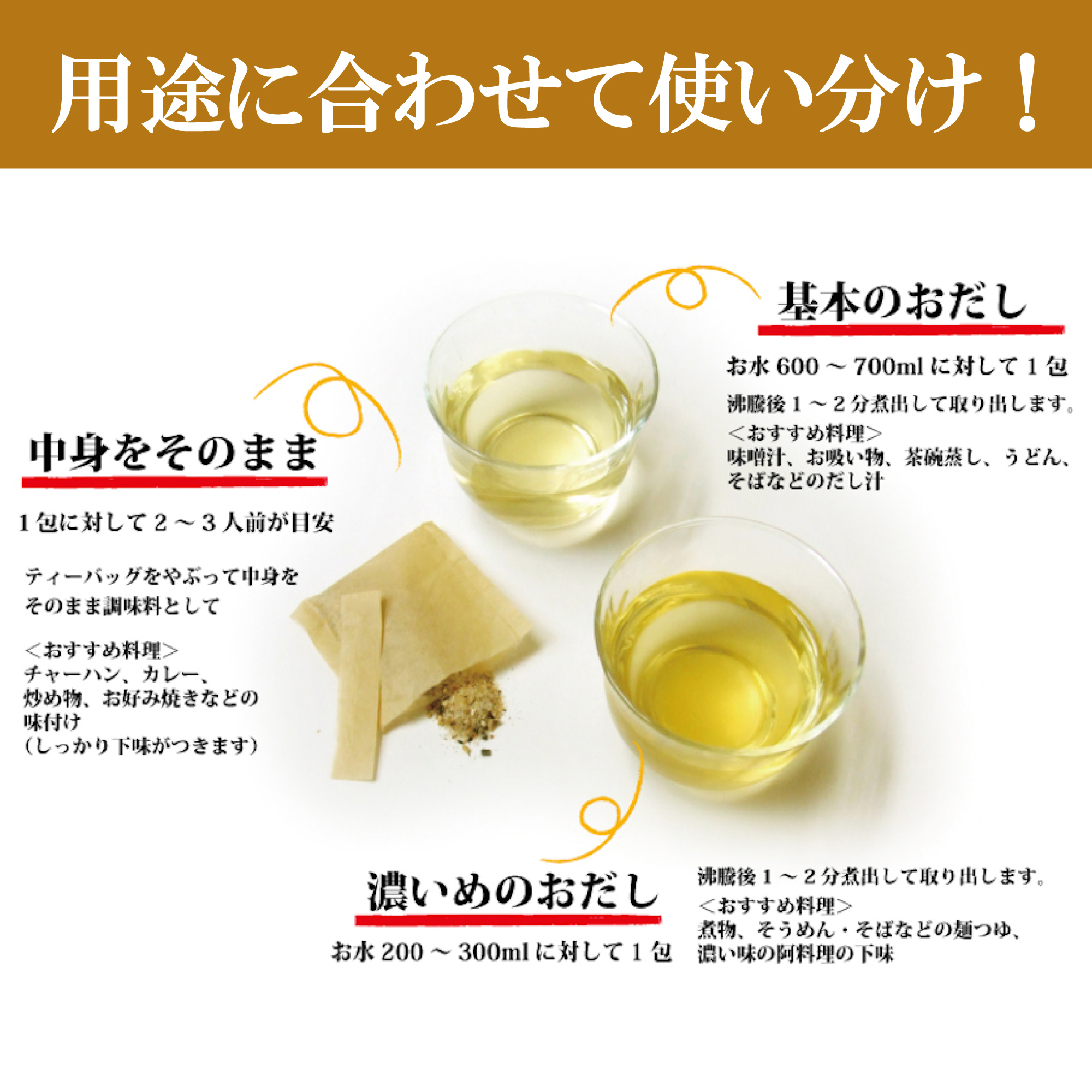 用途に合わせて使い分け！

基本のおだし

お水 600 ～ 700ml に対して 1 包

沸騰後 1 ～ 2 分煮出して取り出します。
＜おすすめ料理＞
味噌汁、お吸い物、茶碗蒸し、うどん、そばなどのだし汁

中身をそのまま

1 包に対して 2 ～ 3 人前が目安

ティーバッグをやぶって中身をそのまま調味料として

＜おすすめ料理＞
チャーハン、カレー、炒め物、お好み焼きなどの味付け
（しっかり下味がつきます）

濃いめのおだし

お水 200 ～ 300ml に対して 1 包

沸騰後 1 ～ 2 分煮出して取り出します。
＜おすすめ料理＞
煮物、そうめん・そばなどの麺つゆ、濃い味の阿料理の下味